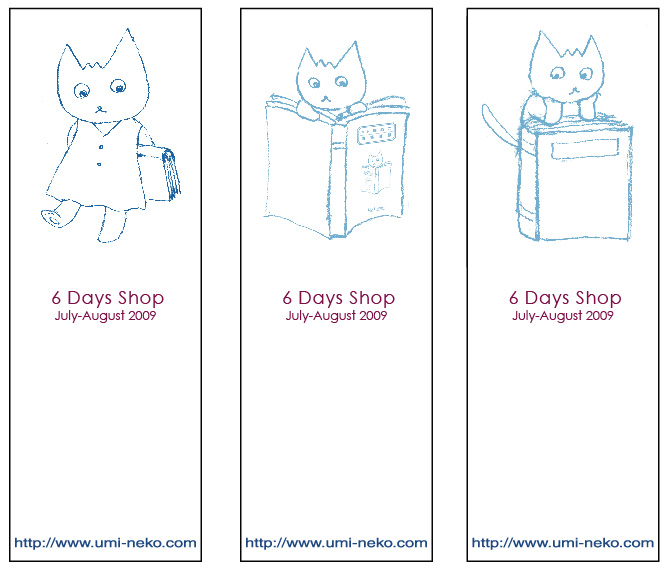 6 Days Shop
July-August 2009

http://www.umi-neko.com

6 Days Shop
July-August 2009

http://www.umi-neko.com

6 Days Shop
July-August 2009

http://www.umi-neko.com